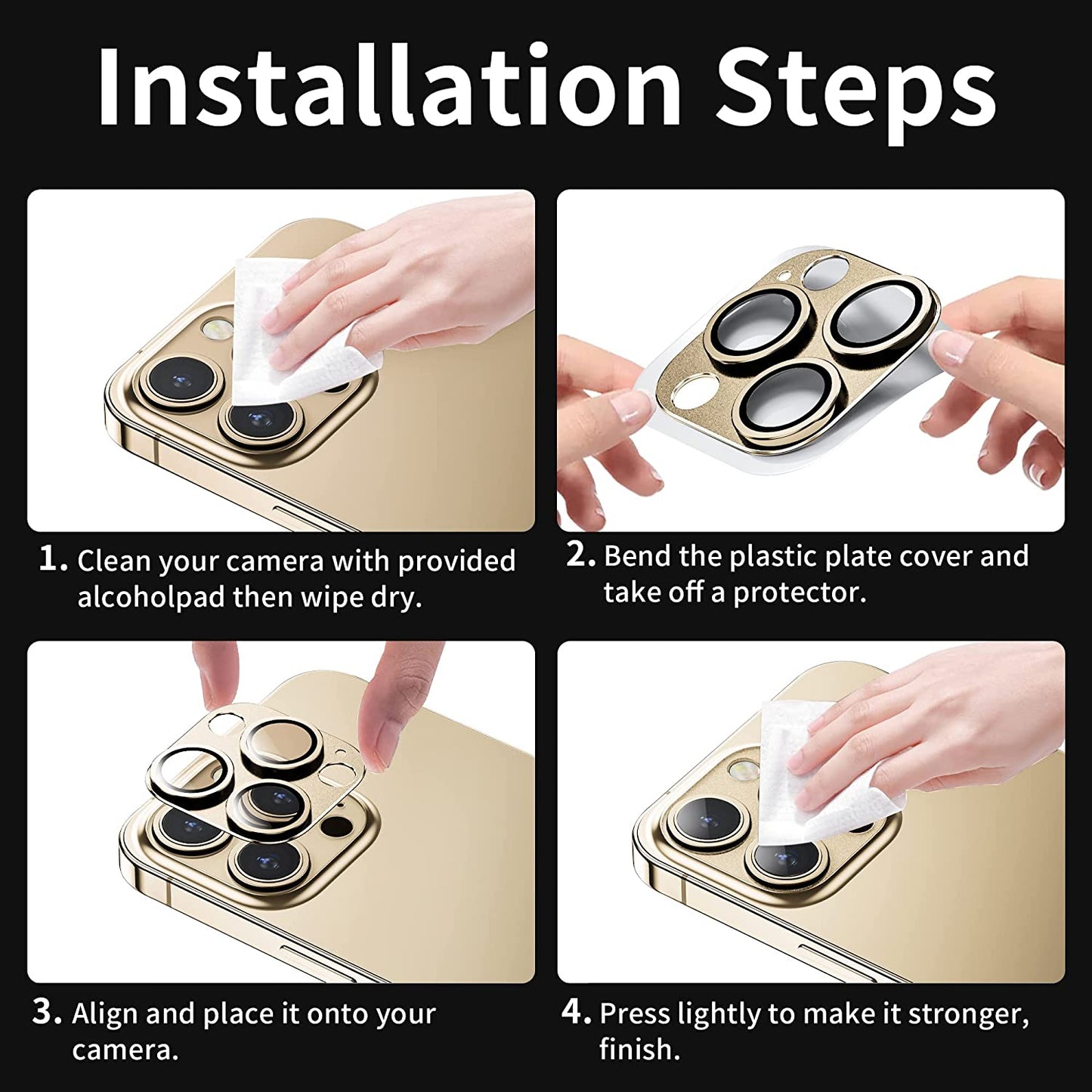 Installation Steps

1. Clean your camera with provided alcoholpad then wipe dry.

2. Bend the plastic plate cover and take off a protector.

3. Align and place it onto your camera.

4. Press lightly to make it stronger, finish.