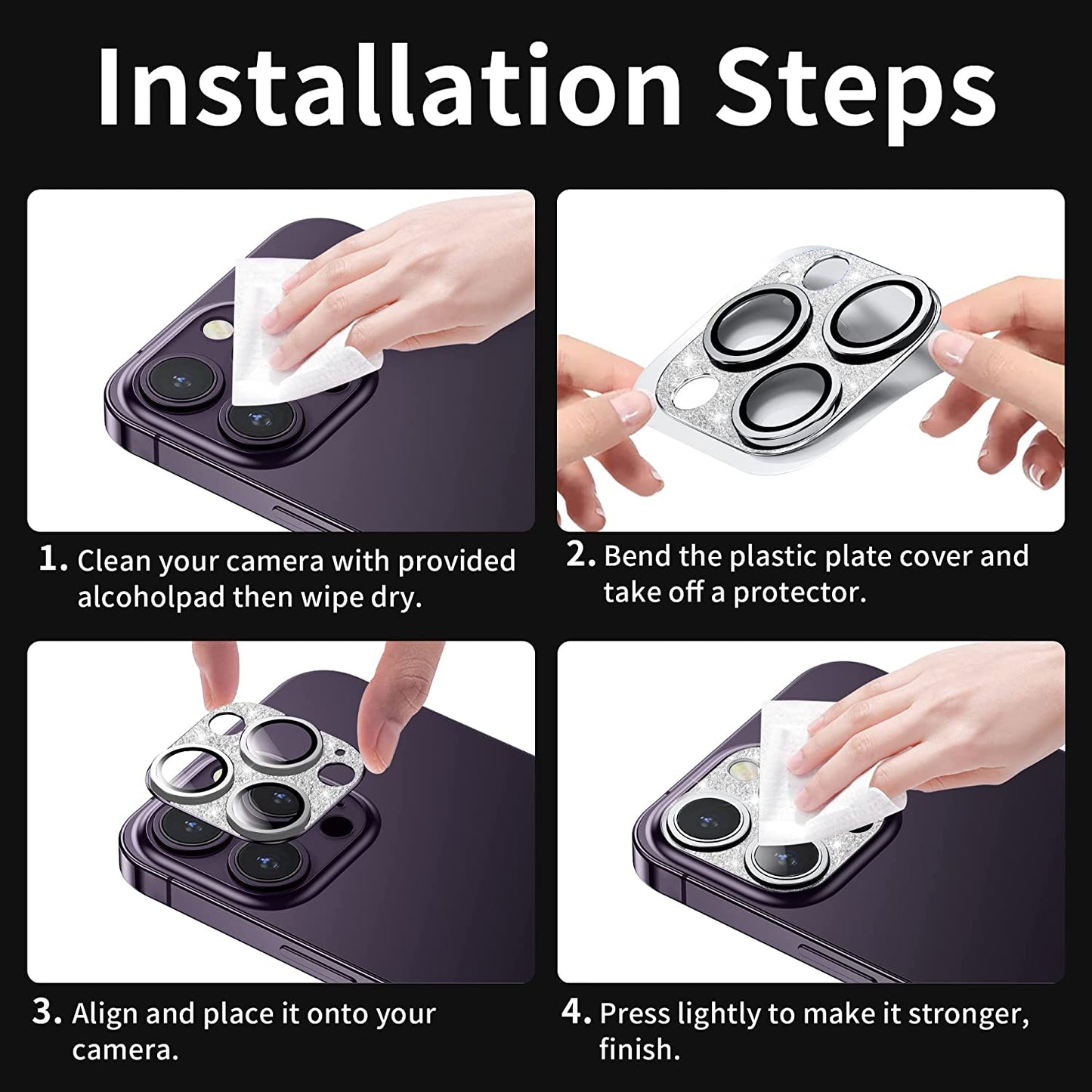 Installation Steps

1. Clean your camera with provided alcoholpad then wipe dry.

2. Bend the plastic plate cover and take off a protector.

3. Align and place it onto your camera.

4. Press lightly to make it stronger, finish.