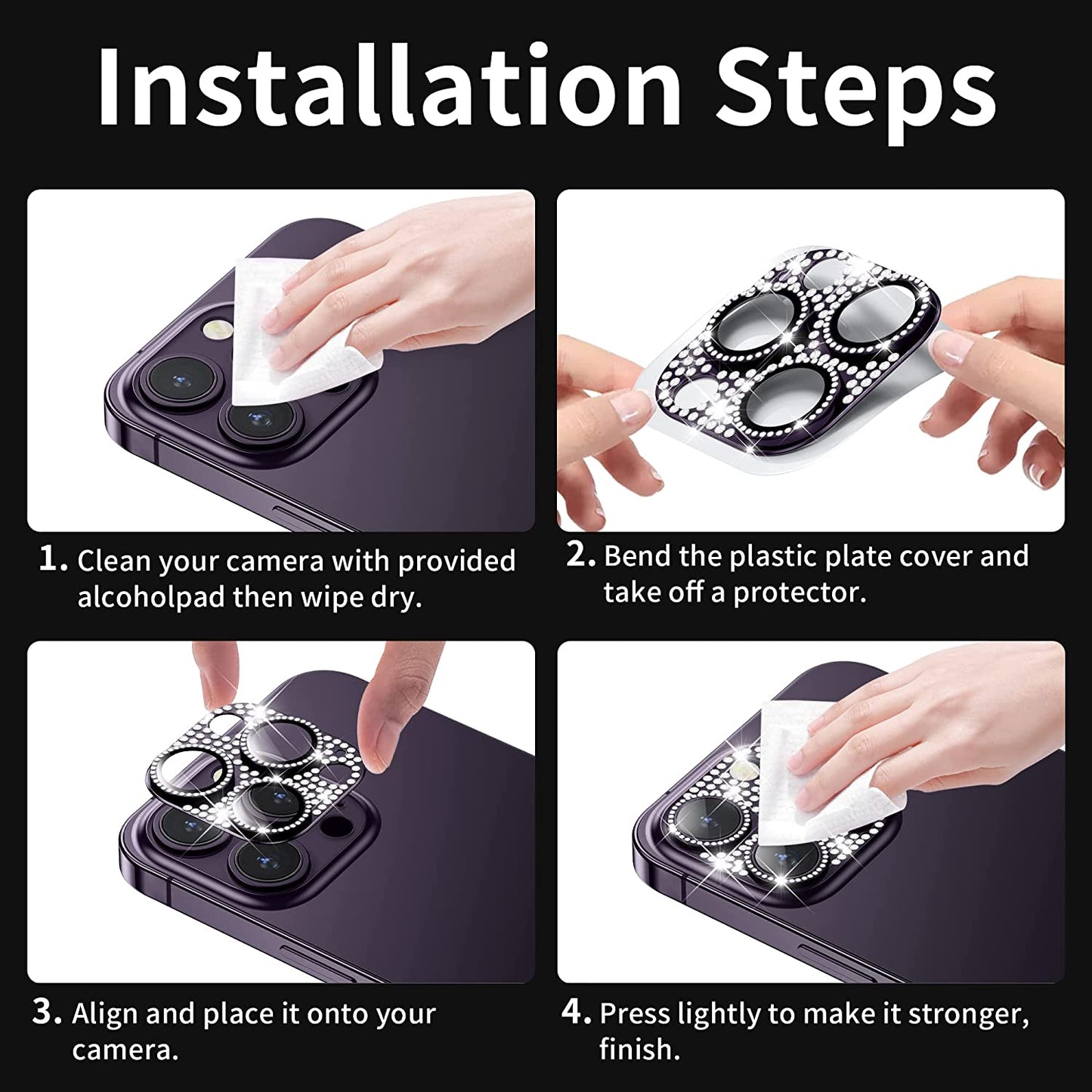 Installation Steps

1. Clean your camera with provided alcoholpad then wipe dry.

2. Bend the plastic plate cover and take off a protector.

3. Align and place it onto your camera.

4. Press lightly to make it stronger, finish.