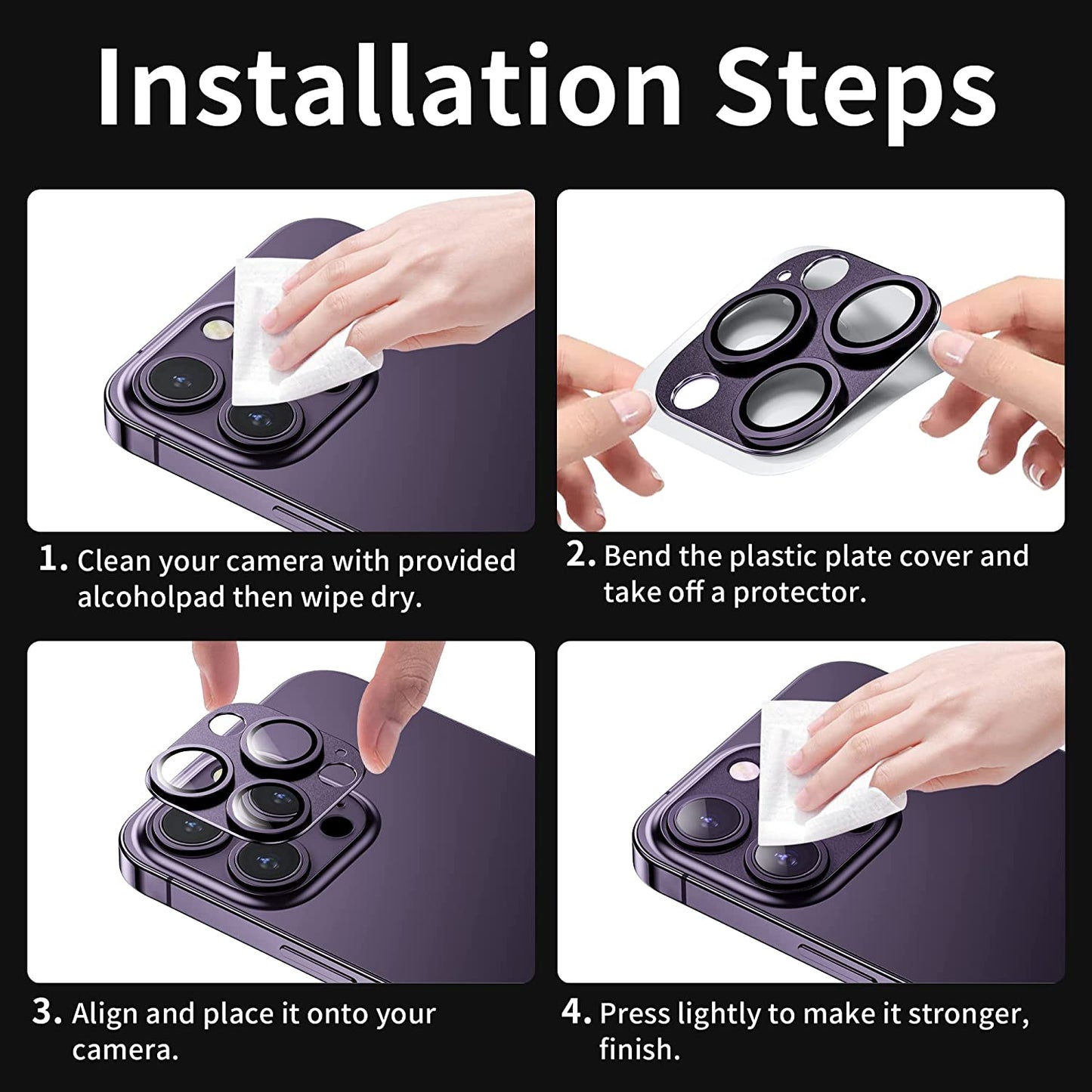 Installation Steps

1. Clean your camera with provided alcoholpad then wipe dry.

2. Bend the plastic plate cover and take off a protector.

3. Align and place it onto your camera.

4. Press lightly to make it stronger, finish.