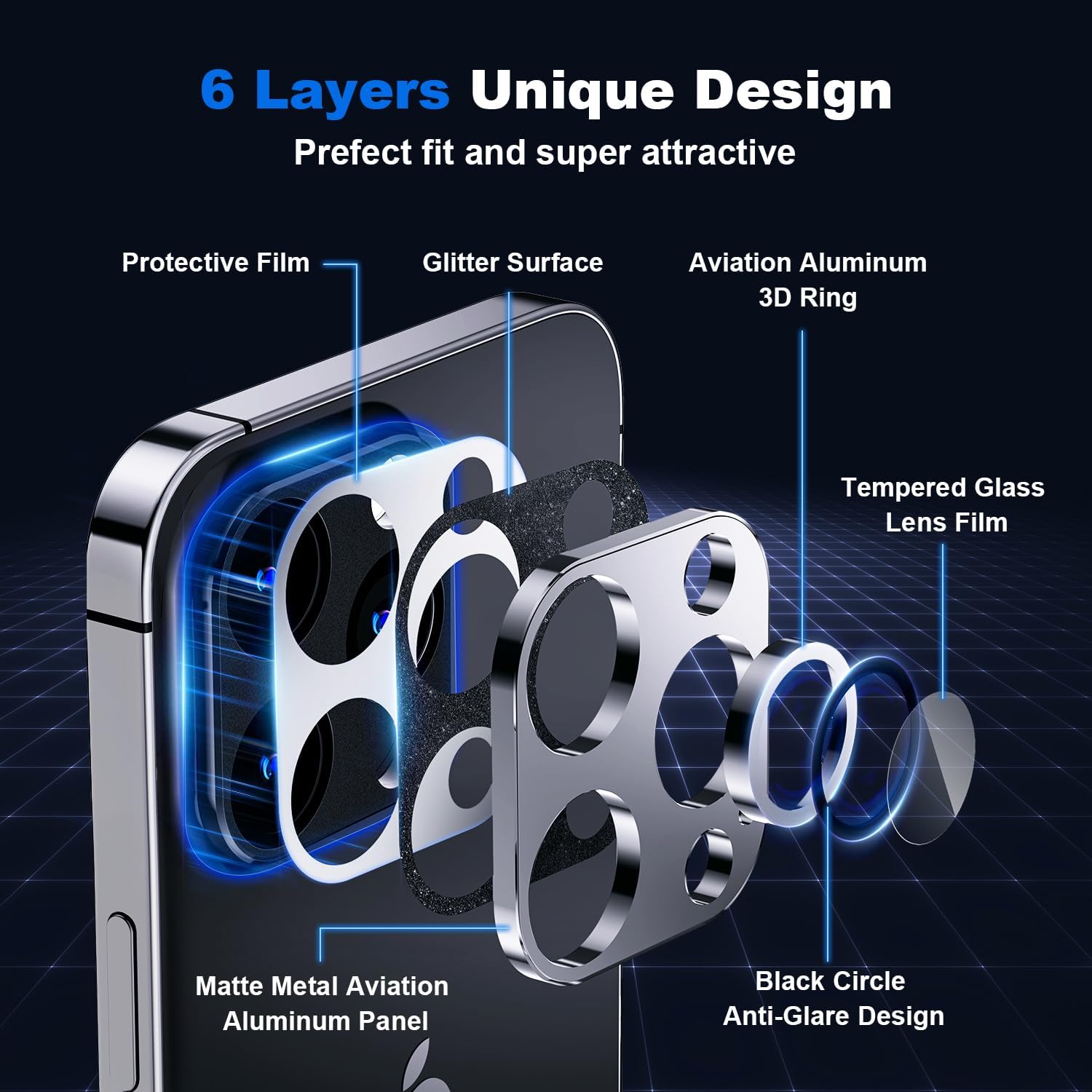 6 Layers Unique Design

Prefect fit and super attractive

Protective Film

Glitter Surface

Aviation Aluminum 3D Ring

Tempered Glass Lens Film

Matte Metal Aviation Aluminum Panel

Black Circle Anti-Glare Design